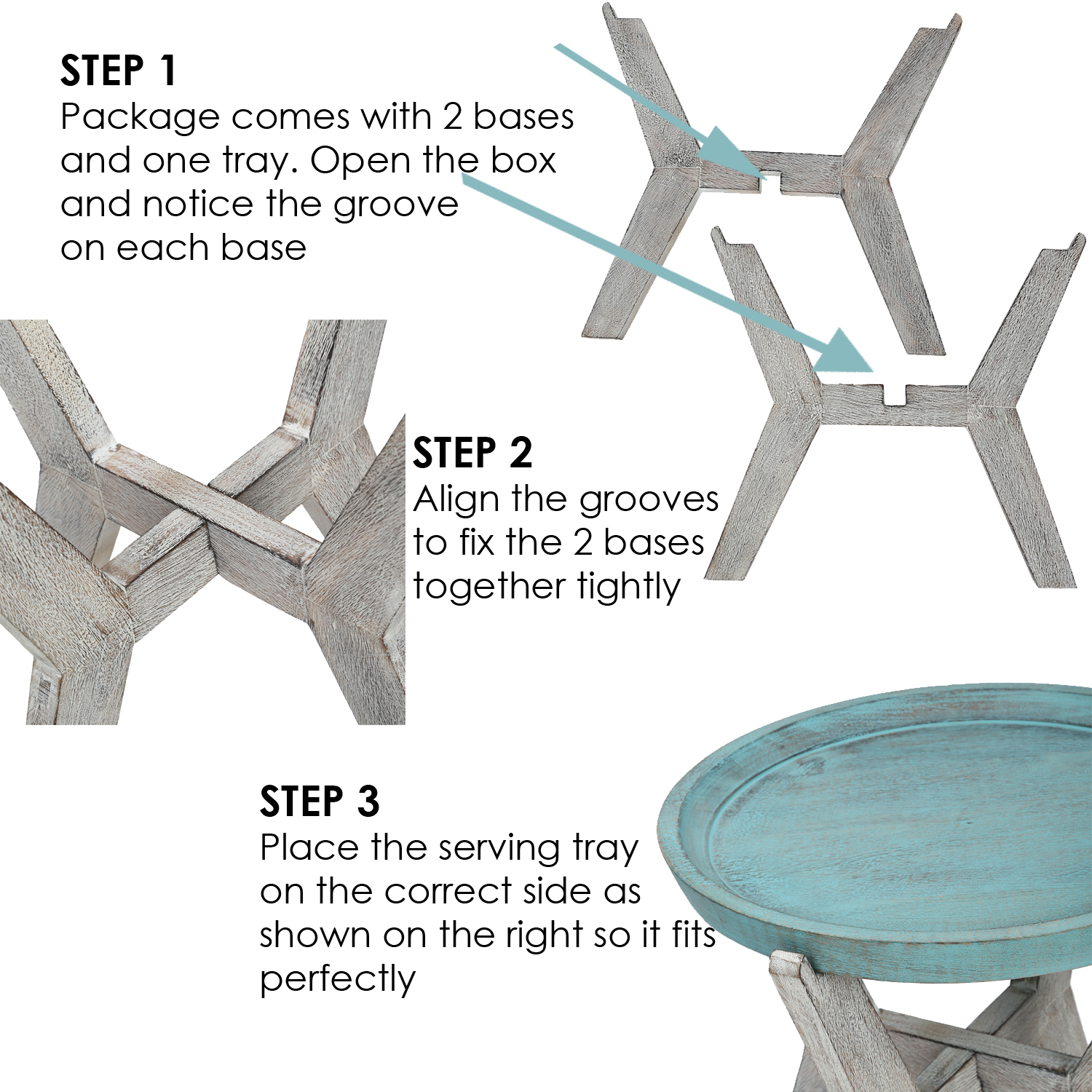 STEP 1
Package comes with 2 bases and one tray. Open the box and notice the groove on each base

STEP 2
Align the grooves to fix the 2 bases together tightly

STEP 3
Place the serving tray on the correct side as shown on the right so it fits perfectly